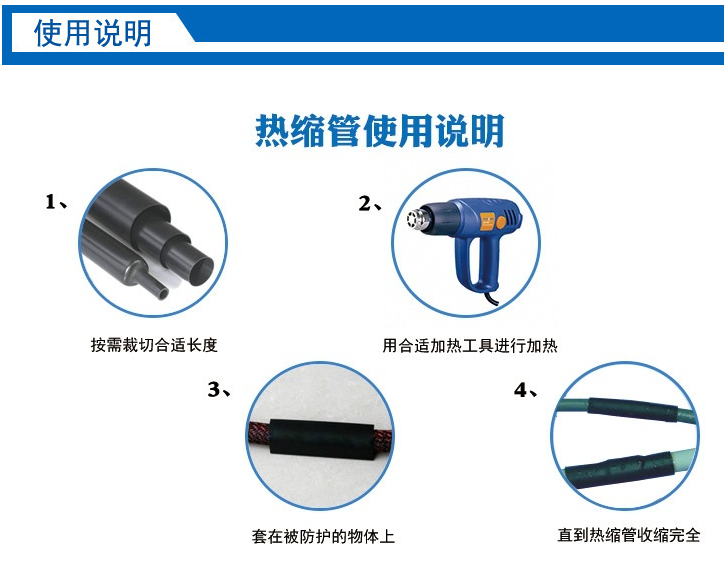 使用说明

热缩管使用说明

1、

按需裁切合适长度

2、

用合适加热工具进行加热

3、

套在被防护的物体上

4、

直到热缩管收缩完全